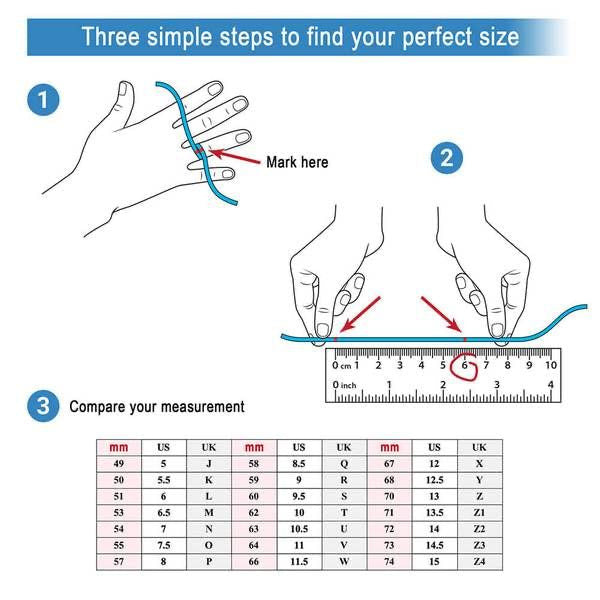 Three simple steps to find your perfect size

1

Mark here

2

0 cm 1 2 3 4 5 6 7 8 9 10
0 inch 1 2 3 4

3 Compare your measurement

| mm | US | UK | mm | US | UK | mm | US | UK |
|---|---|---|---|---|---|---|---|---|
| 49 | 5 | J | 58 | 8.5 | Q | 67 | 12 | X |
| 50 | 5.5 | K | 59 | 9 | R | 68 | 12.5 | Y |
| 51 | 6 | L | 60 | 9.5 | S | 70 | 13 | Z |
| 53 | 6.5 | M | 62 | 10 | T | 71 | 13.5 | Z1 |
| 54 | 7 | N | 63 | 10.5 | U | 72 | 14 | Z2 |
| 55 | 7.5 | O | 64 | 11 | V | 73 | 14.5 | Z3 |
| 57 | 8 | P | 66 | 11.5 | W | 74 | 15 | Z4 |